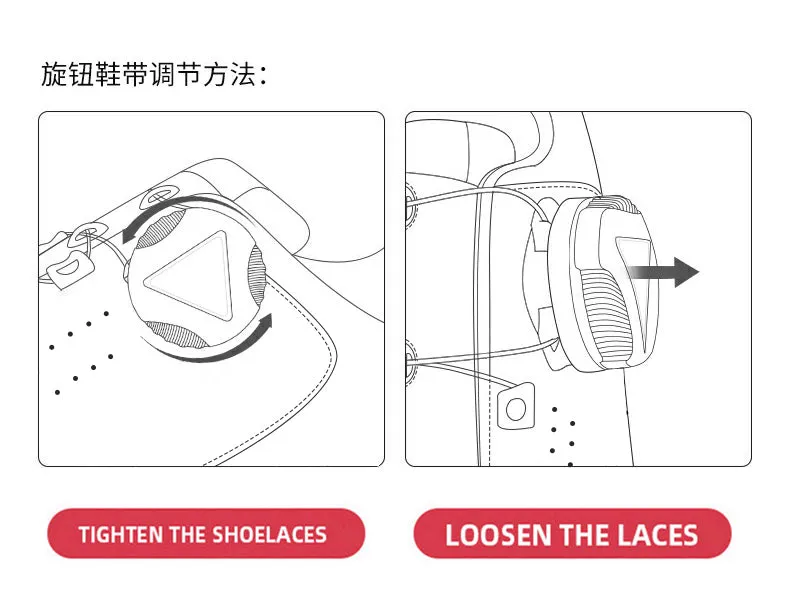 旋钮鞋带调节方法：

TIGHTEN THE SHOELACES

LOOSEN THE LACES